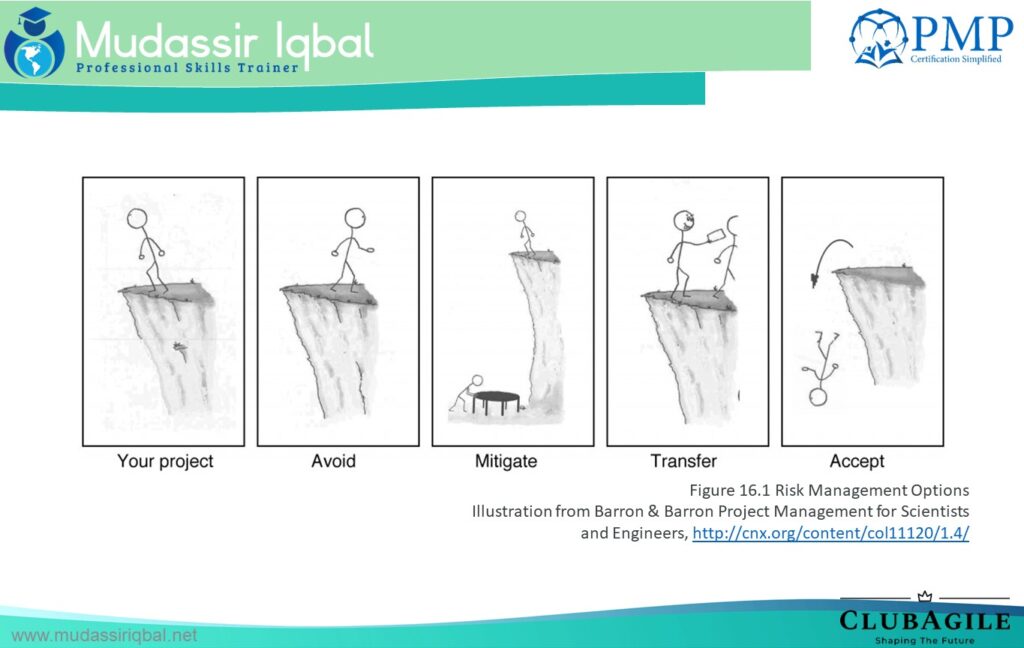 Mudassir Iqbal
Professional Skills Trainer

PMP
Certification Simplified

Your project

Avoid

Mitigate

Transfer

Accept

Figure 16.1 Risk Management Options
Illustration from Barron & Barron Project Management for Scientists and Engineers, http://cnx.org/content/col11120/1.4/

www.mudassiriqbal.net

CLUBAGILE
Shaping The Future